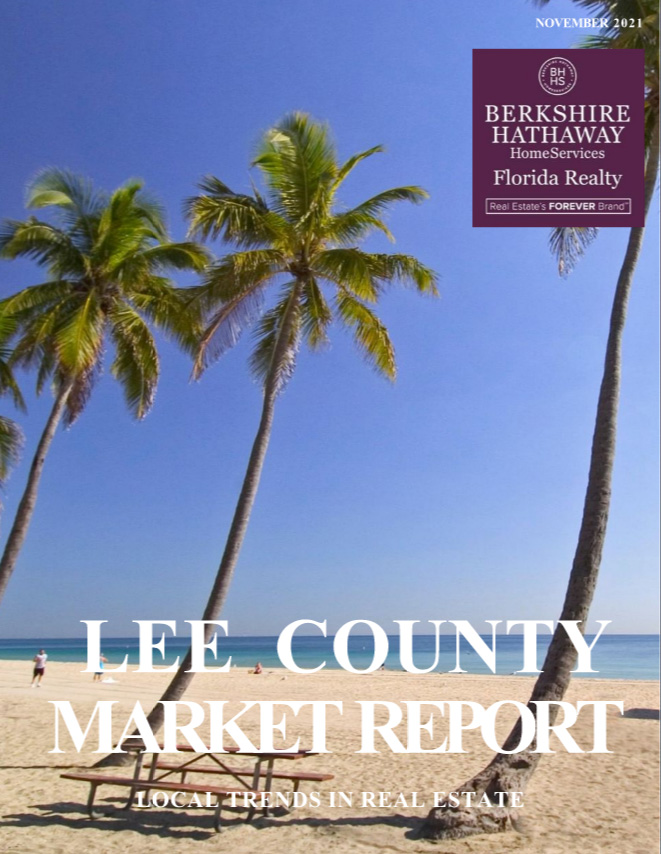 NOVEMBER 2021

BH HS

BERKSHIRE HATHAWAY
HomeServices
Florida Realty

Real Estate's FOREVER Brand

LEE COUNTY
MARKET REPORT
LOCAL TRENDS IN REAL ESTATE