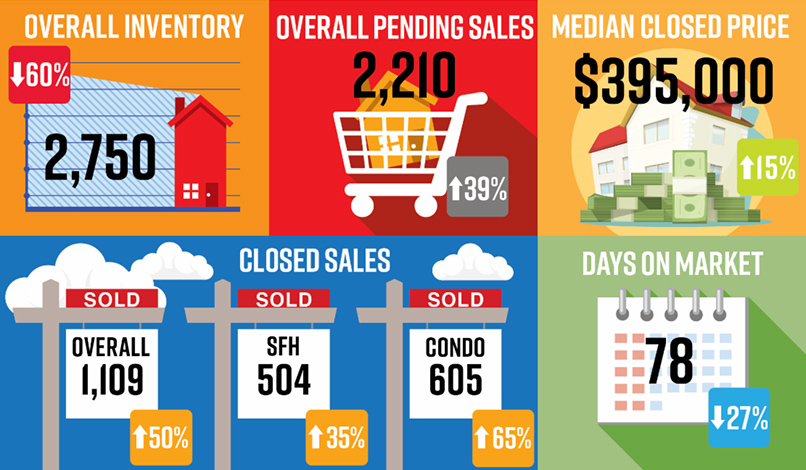 OVERALL INVENTORY

↓60%

2,750

OVERALL PENDING SALES

2,210

↑39%

MEDIAN CLOSED PRICE

$395,000

↑15%

CLOSED SALES

SOLD

OVERALL
1,109

↑50%

SOLD

SFH
504

↑35%

SOLD

CONDO
605

↑65%

DAYS ON MARKET

78

↓27%