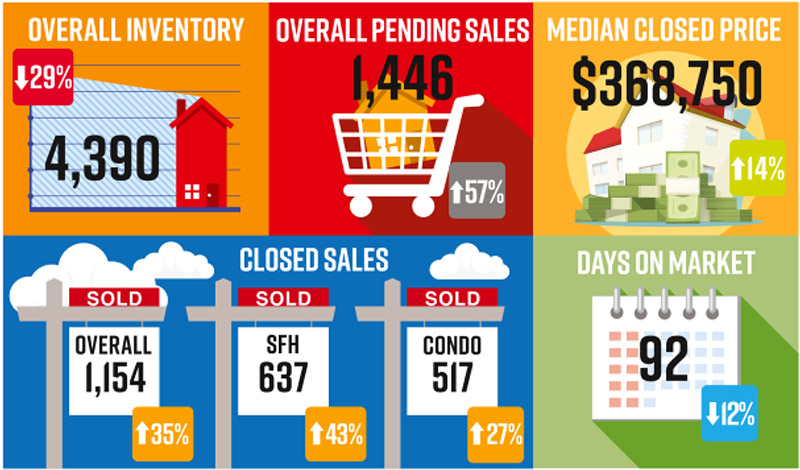 OVERALL INVENTORY

↓29%

4,390

OVERALL PENDING SALES

1,446

↑57%

MEDIAN CLOSED PRICE

$368,750

↑14%

CLOSED SALES

SOLD

OVERALL 1,154

↑35%

SOLD

SFH 637

↑43%

SOLD

CONDO 517

↑27%

DAYS ON MARKET

92

↓12%